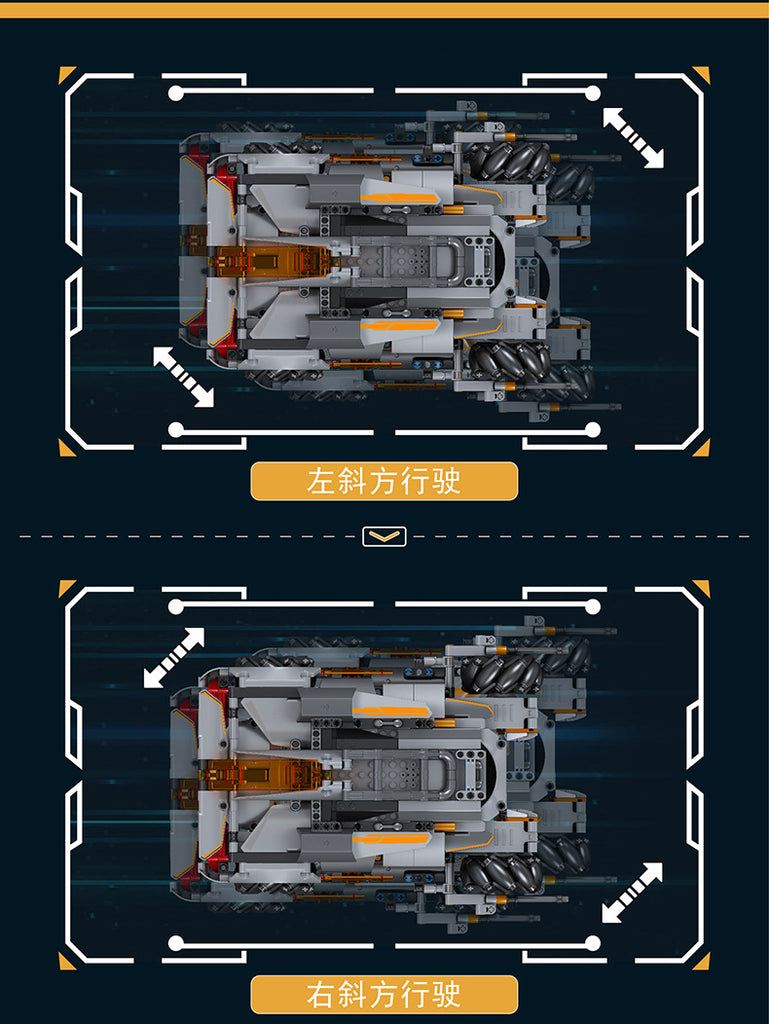 左斜方行驶

右斜方行驶