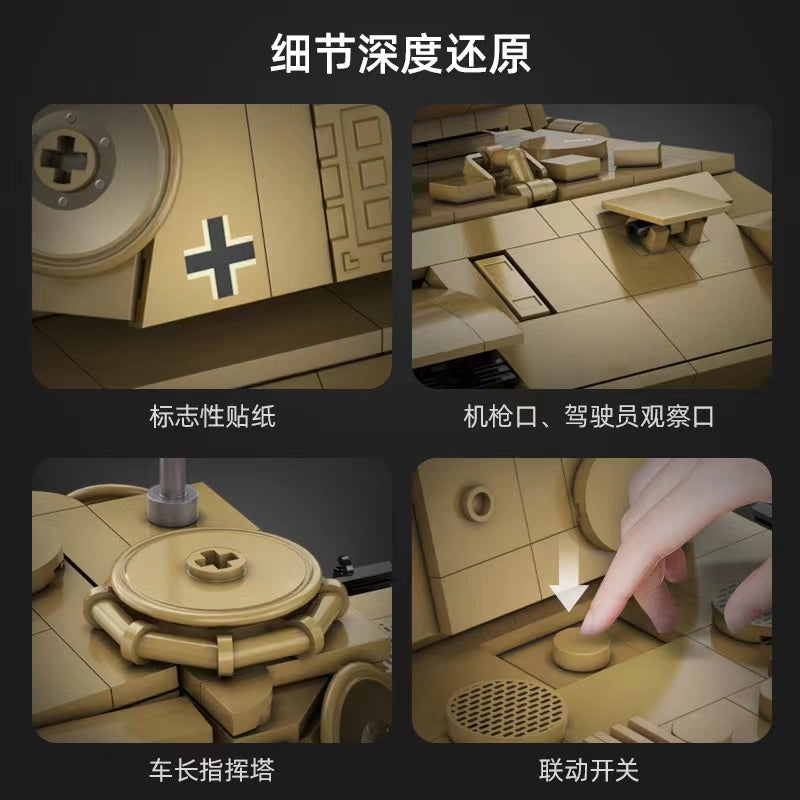 细节深度还原

标志性贴纸

机枪口、驾驶员观察口

车长指挥塔

联动开关